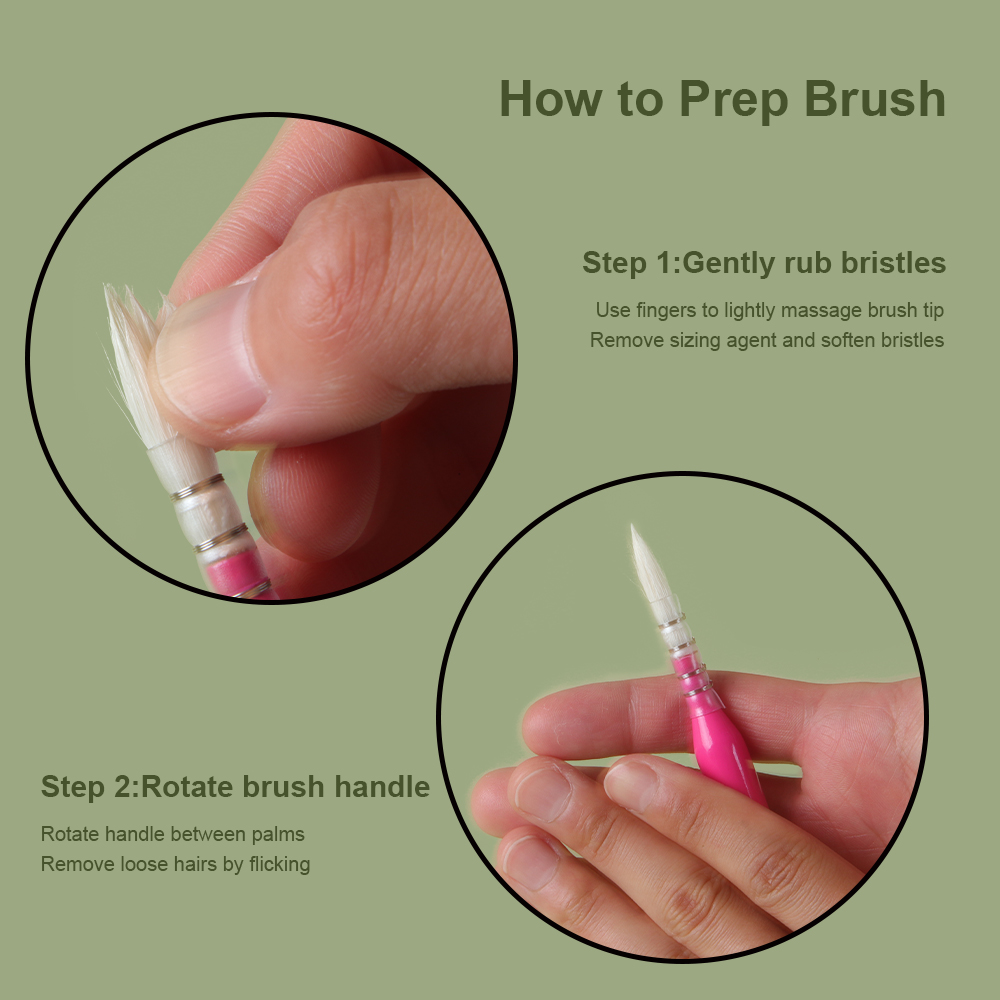 How to Prep Brush

Step 1:Gently rub bristles

Use fingers to lightly massage brush tip
Remove sizing agent and soften bristles

Step 2:Rotate brush handle

Rotate handle between palms
Remove loose hairs by flicking